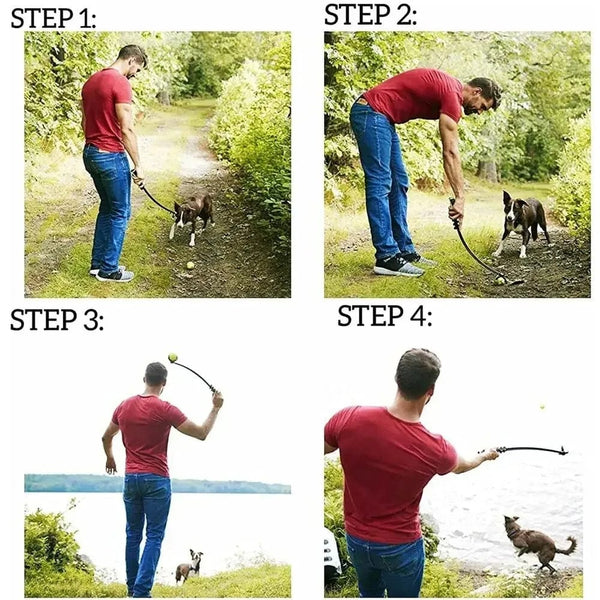 STEP 1:

STEP 2:

STEP 3:

STEP 4: