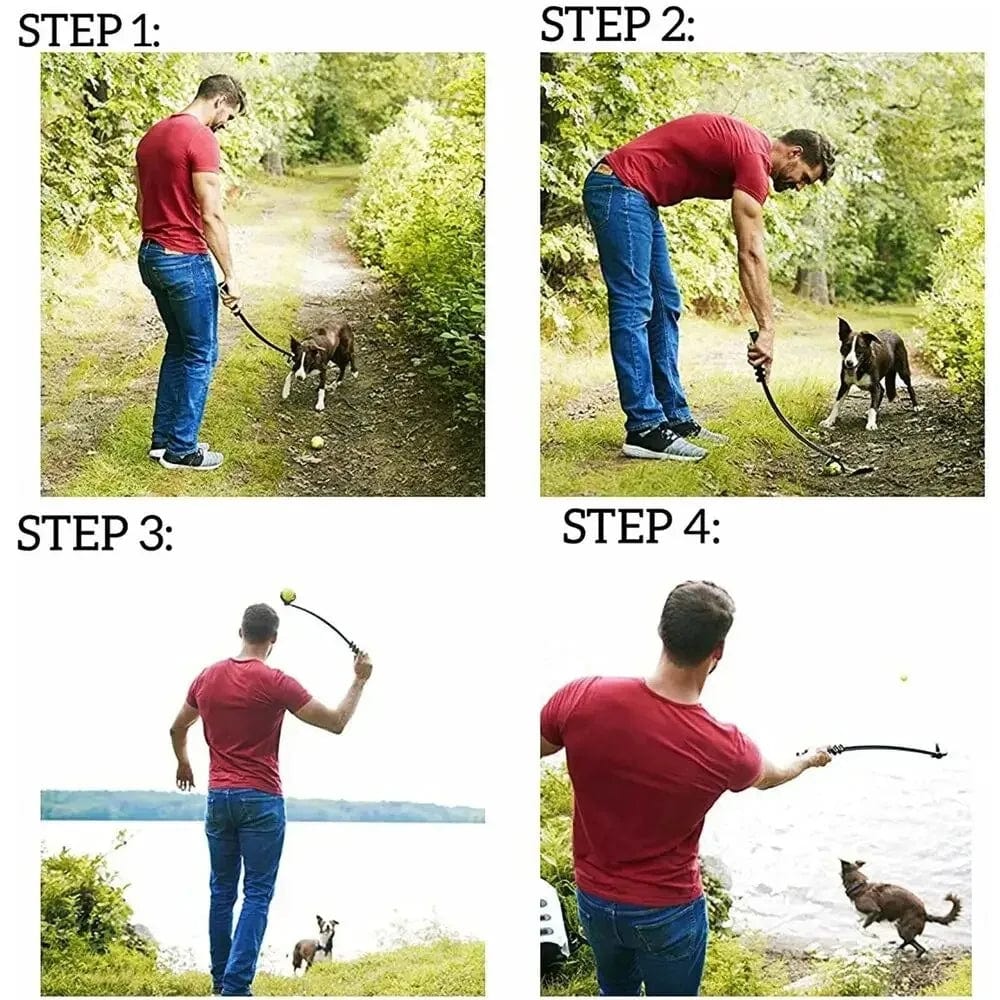 STEP 1:

STEP 2:

STEP 3:

STEP 4: