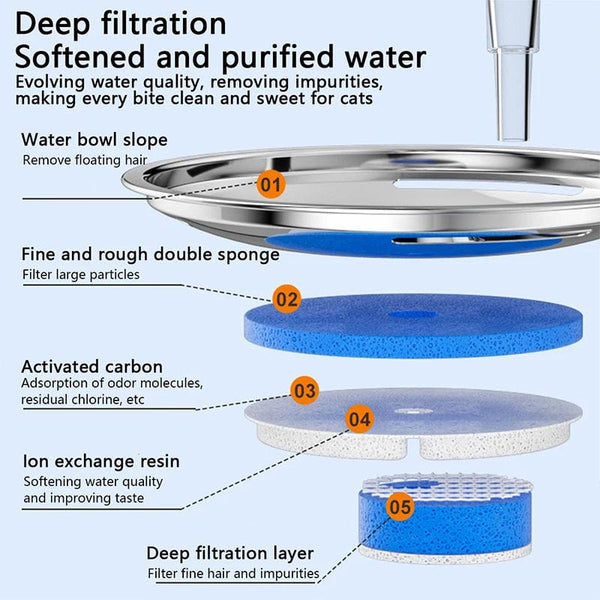 Deep filtration
Softened and purified water
Evolving water quality, removing impurities, making every bite clean and sweet for cats

Water bowl slope
Remove floating hair

01

Fine and rough double sponge
Filter large particles

02

Activated carbon
Adsorption of odor molecules, residual chlorine, etc

03

04

Ion exchange resin
Softening water quality and improving taste

05

Deep filtration layer
Filter fine hair and impurities