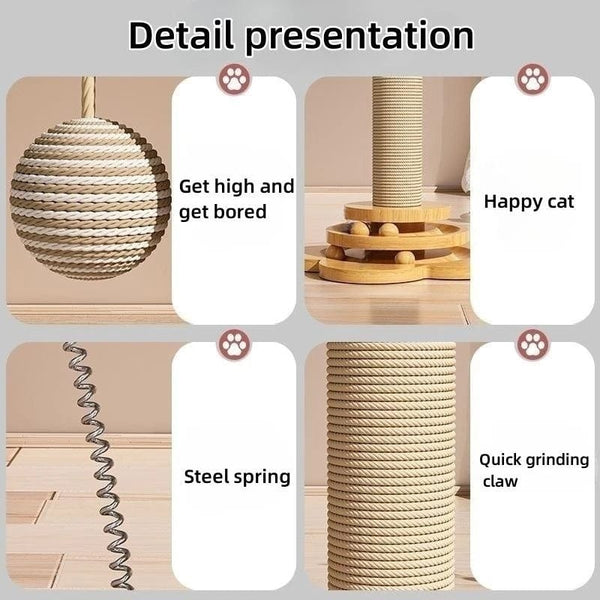 Detail presentation

Get high and get bored

Happy cat

Steel spring

Quick grinding claw