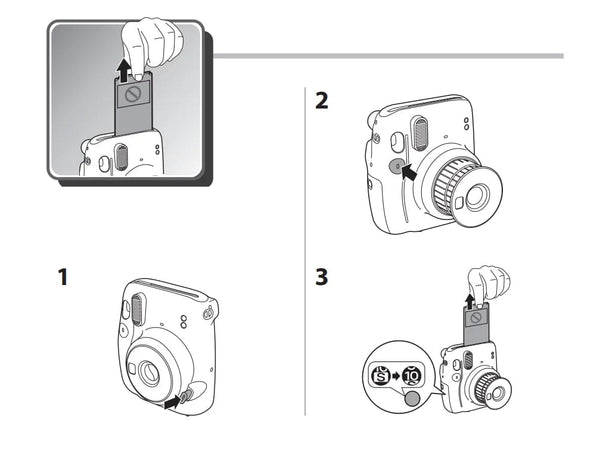 2

1

3

S

10