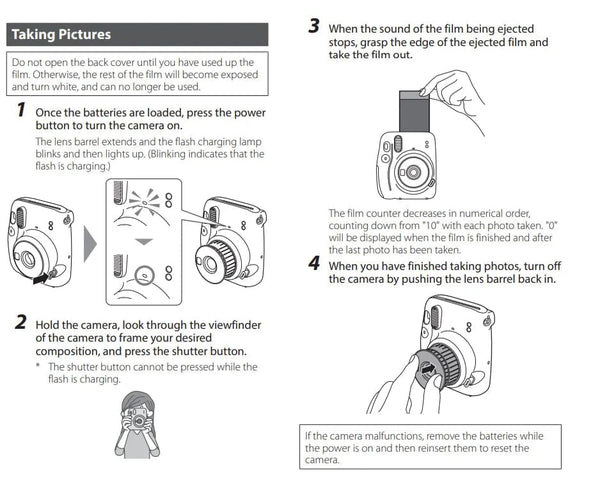 Taking Pictures

Do not open the back cover until you have used up the film. Otherwise, the rest of the film will become exposed and turn white, and can no longer be used.

1 Once the batteries are loaded, press the power button to turn the camera on.

The lens barrel extends and the flash charging lamp blinks and then lights up. (Blinking indicates that the flash is charging.)

2 Hold the camera, look through the viewfinder of the camera to frame your desired composition, and press the shutter button.

* The shutter button cannot be pressed while the flash is charging.

3 When the sound of the film being ejected stops, grasp the edge of the ejected film and take the film out.

The film counter decreases in numerical order, counting down from "10" with each photo taken. "0" will be displayed when the film is finished and after the last photo has been taken.

4 When you have finished taking photos, turn off the camera by pushing the lens barrel back in.

If the camera malfunctions, remove the batteries while the power is on and then reinsert them to reset the camera.