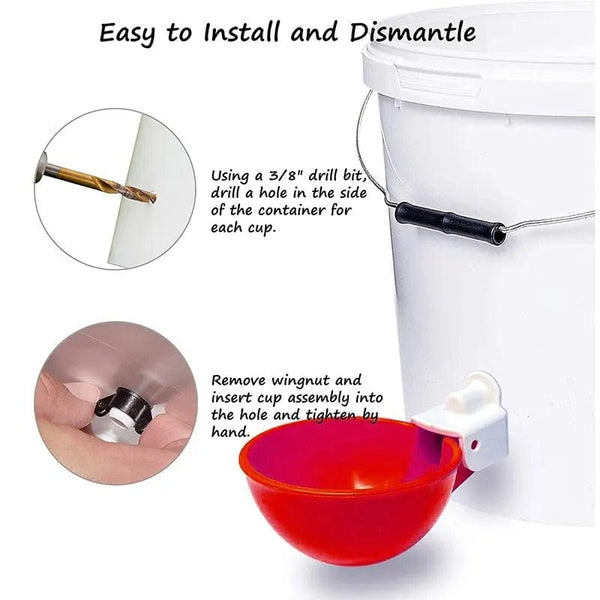 Easy to Install and Dismantle

Using a 3/8" drill bit, drill a hole in the side of the container for each cup.

Remove wingnut and insert cup assembly into the hole and tighten by hand.