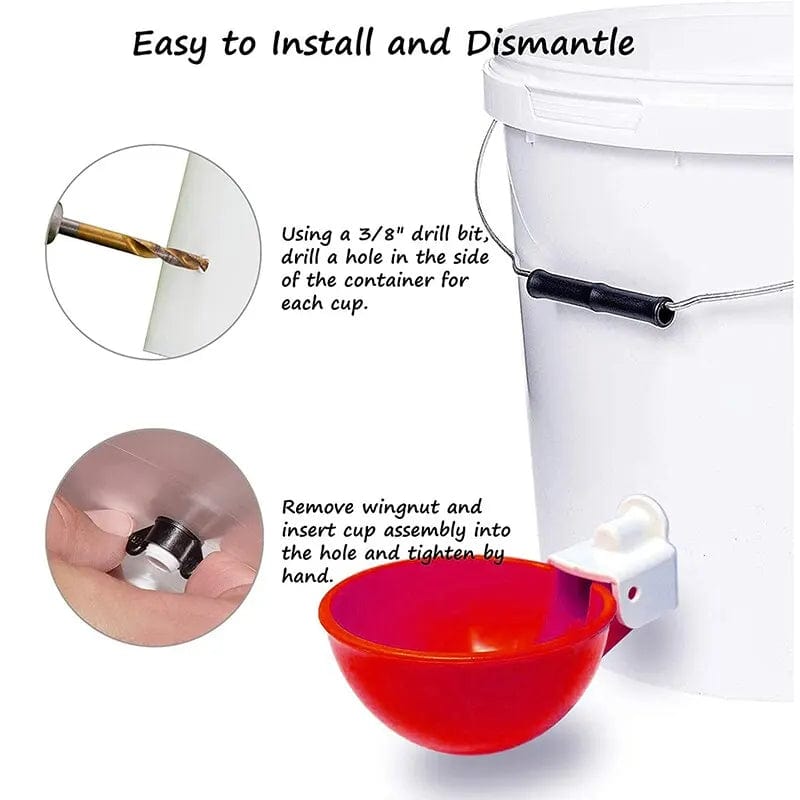 Easy to Install and Dismantle

Using a 3/8" drill bit, drill a hole in the side of the container for each cup.

Remove wingnut and insert cup assembly into the hole and tighten by hand.