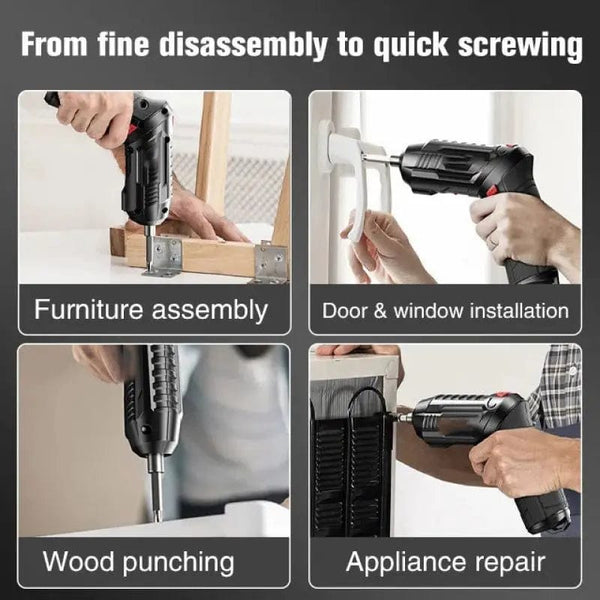 From fine disassembly to quick screwing

Furniture assembly

Door & window installation

Wood punching

Appliance repair