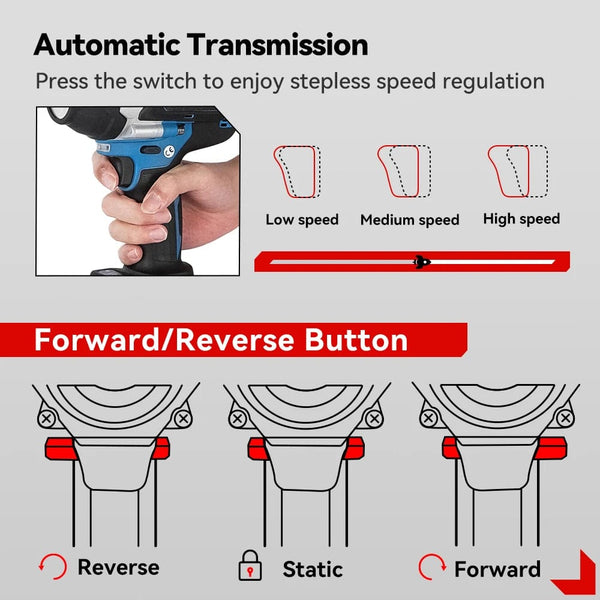 Automatic Transmission
Press the switch to enjoy stepless speed regulation

Low speed
Medium speed
High speed

Forward/Reverse Button

Reverse
Static
Forward