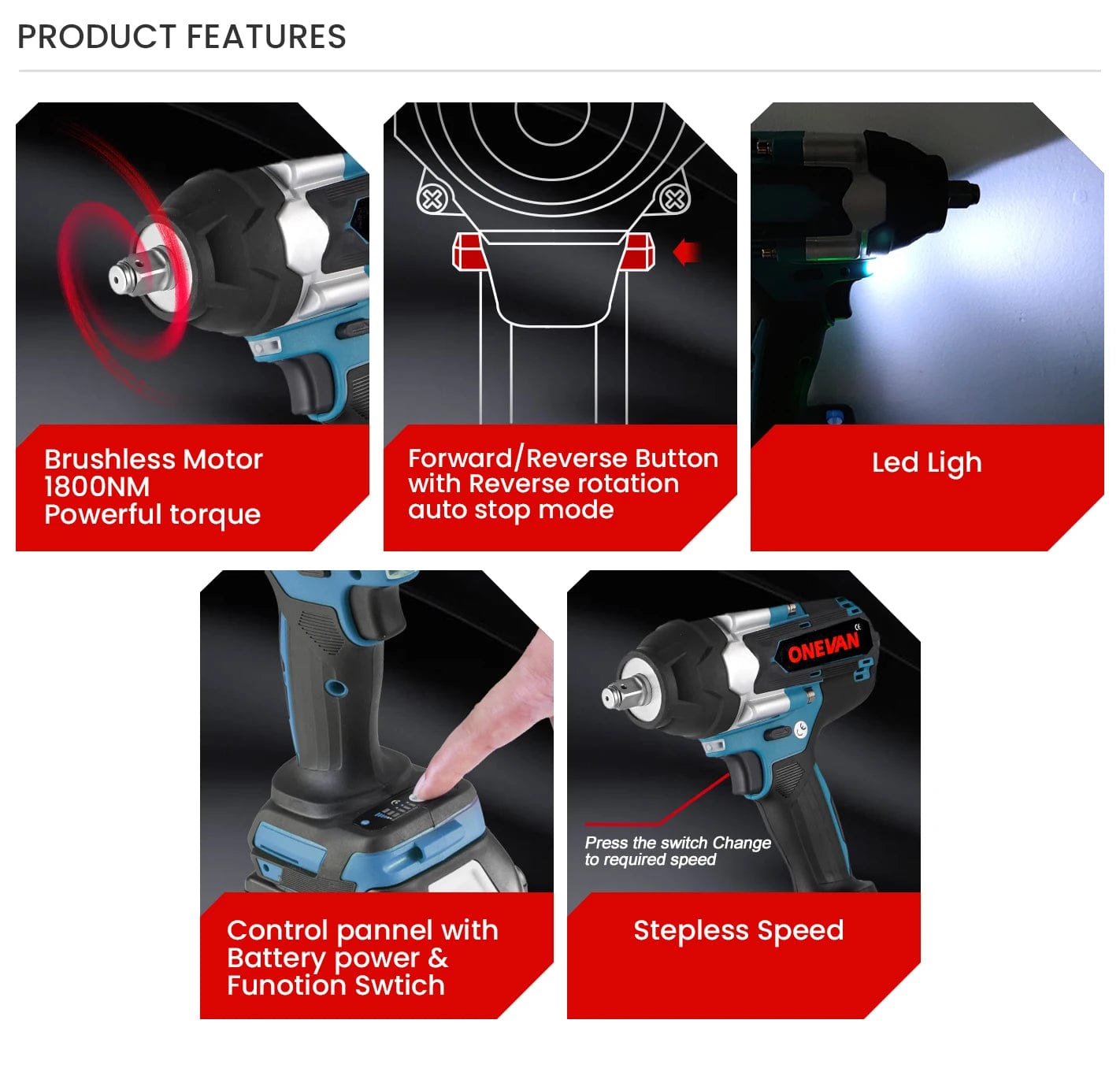 PRODUCT FEATURES

Brushless Motor
1800NM
Powerful torque

Forward/Reverse Button with Reverse rotation auto stop mode

Led Ligh

Control pannel with Battery power & Funotion Swtich

ONEVAN

Press the switch Change to required speed

Stepless Speed