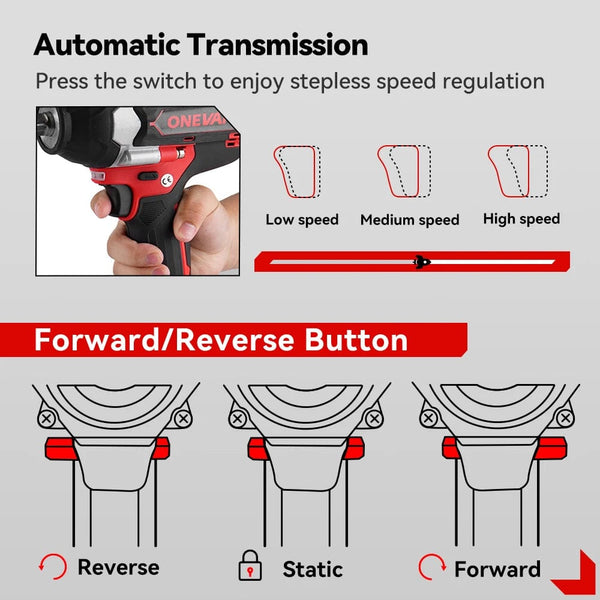 Automatic Transmission

Press the switch to enjoy stepless speed regulation

ONEVA

Low speed

Medium speed

High speed

Forward/Reverse Button

Reverse

Static

Forward