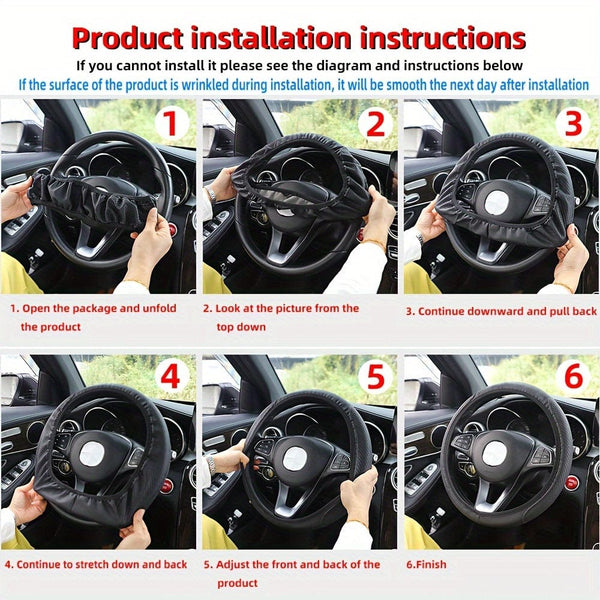 Product installation instructions

If you cannot install it please see the diagram and instructions below

If the surface of the product is wrinkled during installation, it will be smooth the next day after installation

1

2

3

1. Open the package and unfold the product

2. Look at the picture from the top down

3. Continue downward and pull back

4

5

6

4. Continue to stretch down and back

5. Adjust the front and back of the product

6.Finish