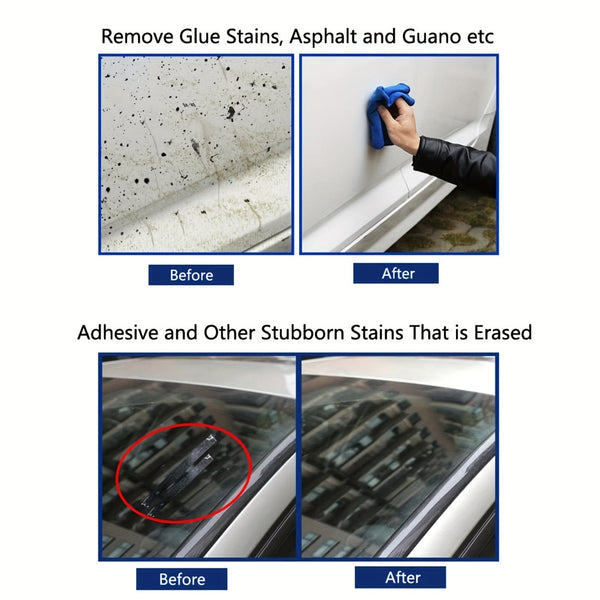 Remove Glue Stains, Asphalt and Guano etc

Before

After

Adhesive and Other Stubborn Stains That is Erased

Before

After