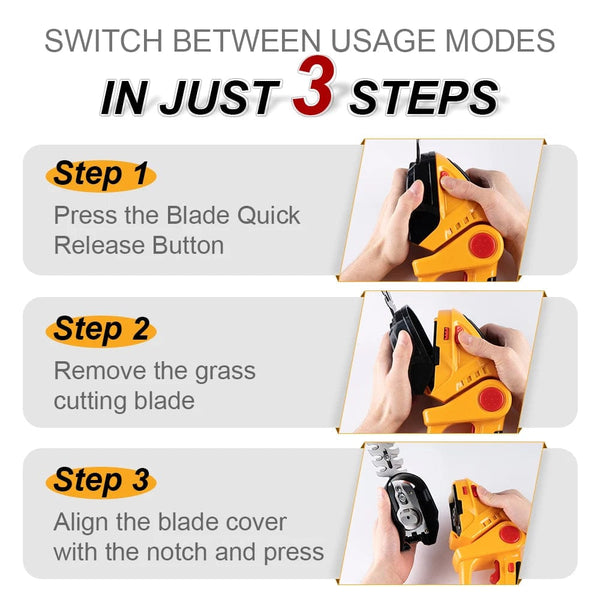 SWITCH BETWEEN USAGE MODES

IN JUST 3 STEPS

Step 1

Press the Blade Quick Release Button

Step 2

Remove the grass cutting blade

Step 3

Align the blade cover with the notch and press