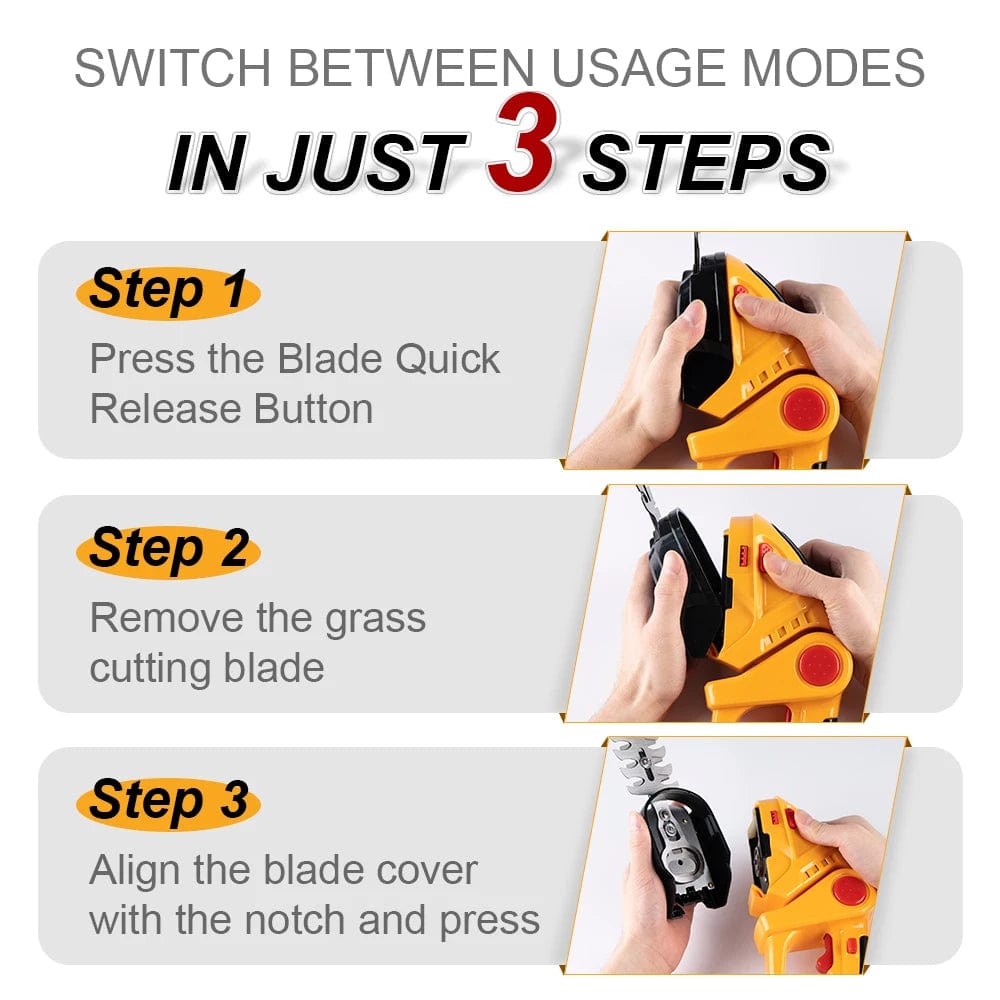 SWITCH BETWEEN USAGE MODES
IN JUST 3 STEPS

Step 1
Press the Blade Quick Release Button

Step 2
Remove the grass cutting blade

Step 3
Align the blade cover with the notch and press