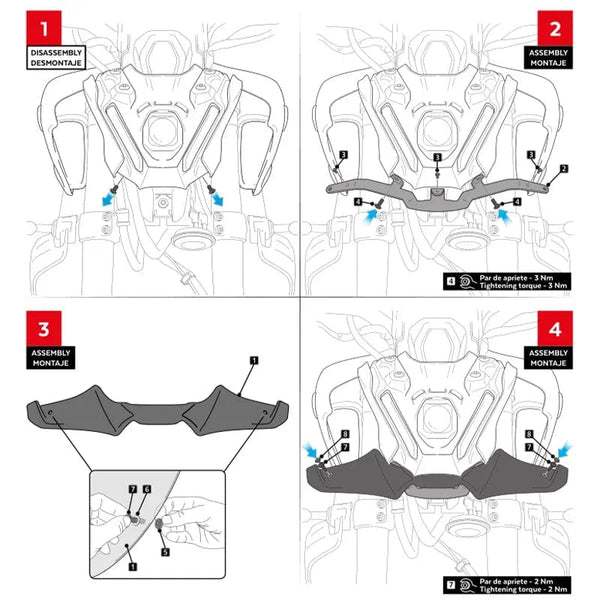 1
DISASSEMBLY
DESMONTAJE

2
ASSEMBLY
MONTAJE

3
3
3
2
4
4

4 Par de apriete - 3 Nm
Tightening torque - 3 Nm

3
ASSEMBLY
MONTAJE

1
7
6
5
1

4
ASSEMBLY
MONTAJE

8
7
8
7

7 Par de apriete - 2 Nm
Tightening torque - 2 Nm