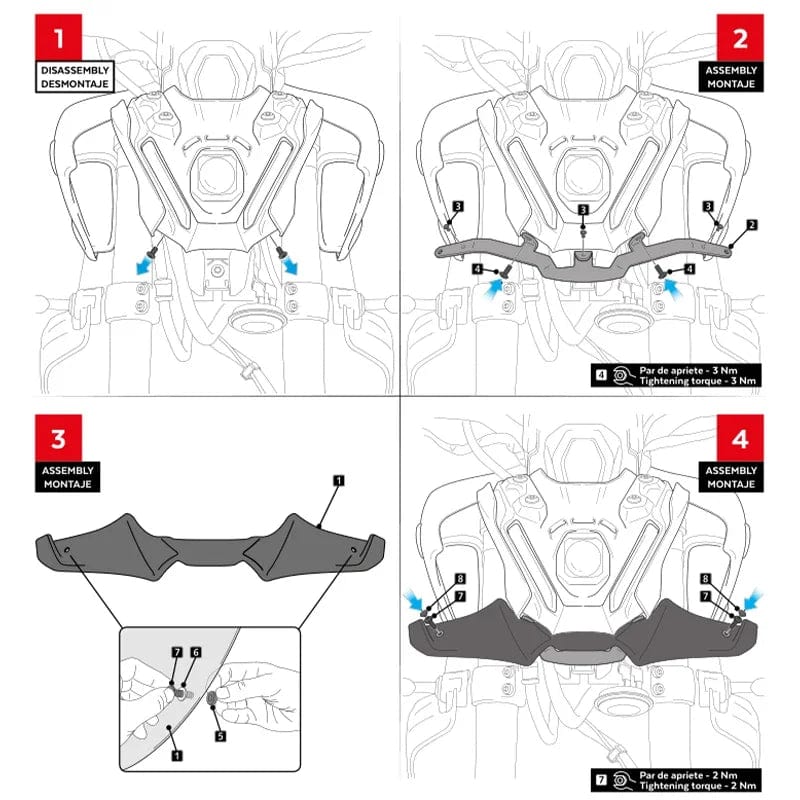 1
DISASSEMBLY
DESMONTAJE

2
ASSEMBLY
MONTAJE

3
3
3
2
4
4

4 Par de apriete - 3 Nm
Tightening torque - 3 Nm

3
ASSEMBLY
MONTAJE

1
7
6
5
1

4
ASSEMBLY
MONTAJE

8
7
8
7

7 Par de apriete - 2 Nm
Tightening torque - 2 Nm