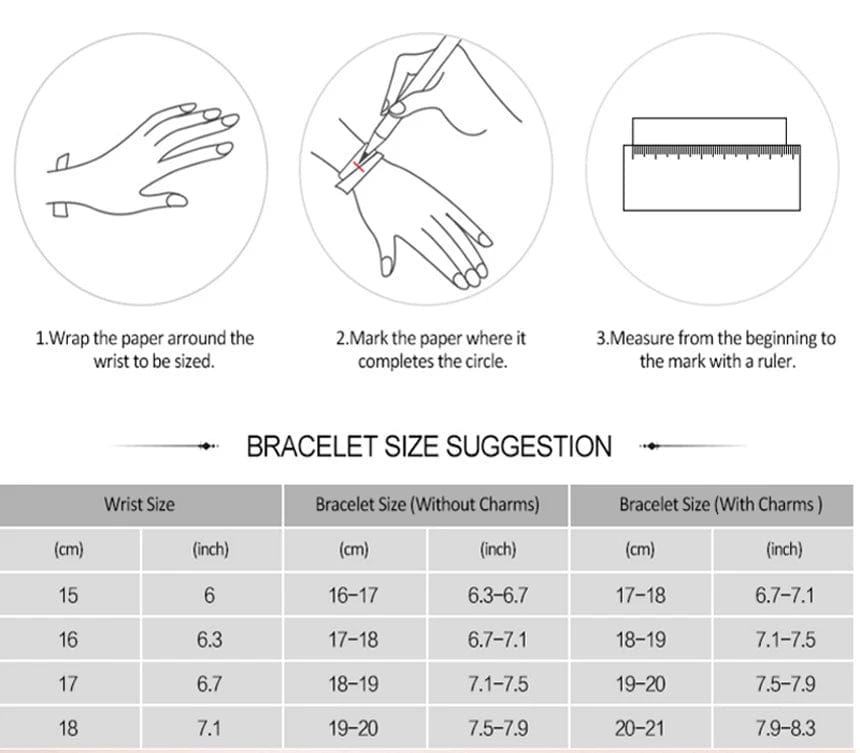 1.Wrap the paper arround the wrist to be sized.

2.Mark the paper where it completes the circle.

3.Measure from the beginning to the mark with a ruler.

BRACELET SIZE SUGGESTION

| Wrist Size | | Bracelet Size (Without Charms) | | Bracelet Size (With Charms ) | |
|---|---|---|---|---|---|
| (cm) | (inch) | (cm) | (inch) | (cm) | (inch) |
| 15 | 6 | 16-17 | 6.3-6.7 | 17-18 | 6.7-7.1 |
| 16 | 6.3 | 17-18 | 6.7-7.1 | 18-19 | 7.1-7.5 |
| 17 | 6.7 | 18-19 | 7.1-7.5 | 19-20 | 7.5-7.9 |
| 18 | 7.1 | 19-20 | 7.5-7.9 | 20-21 | 7.9-8.3 |