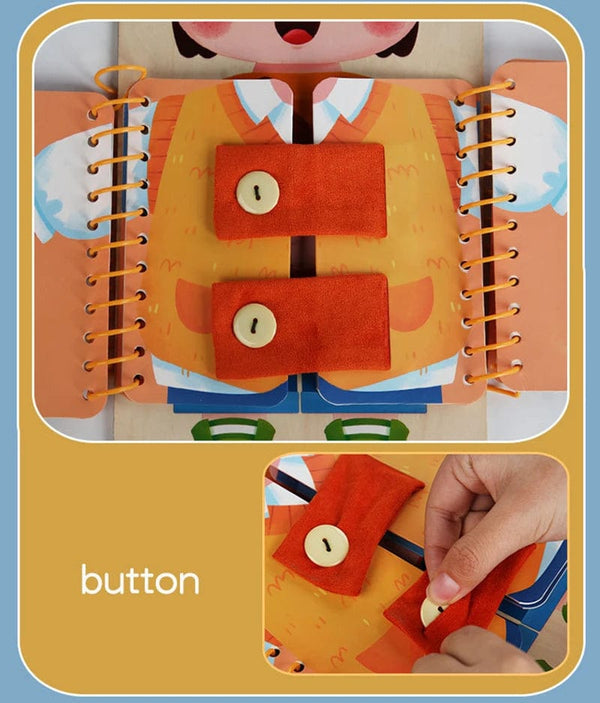 button