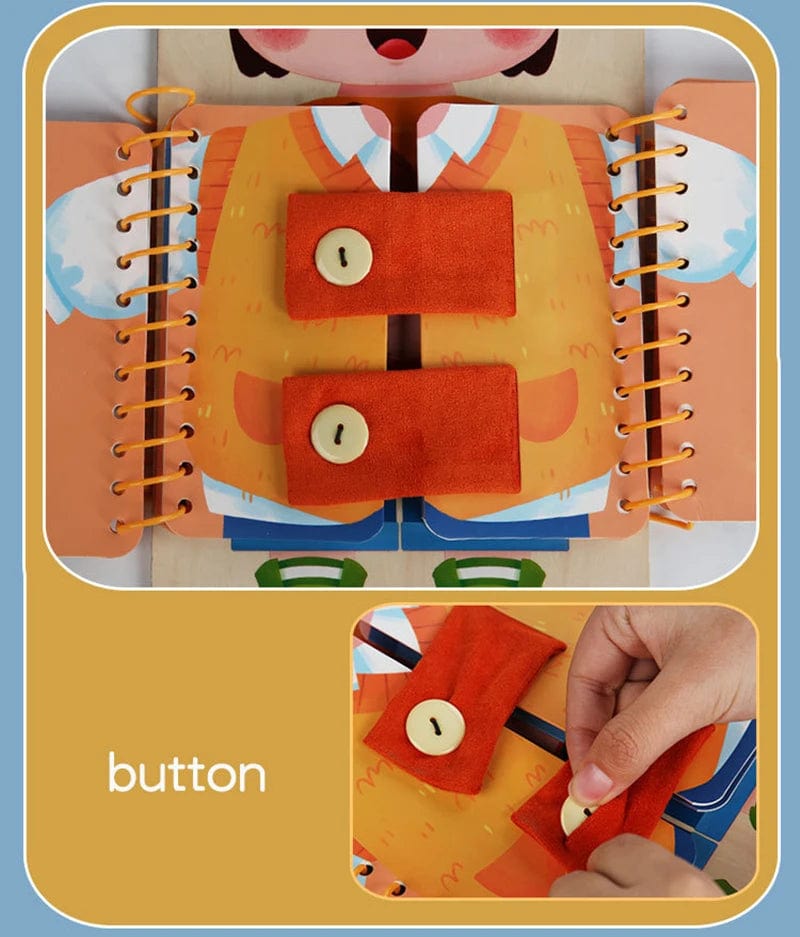 button