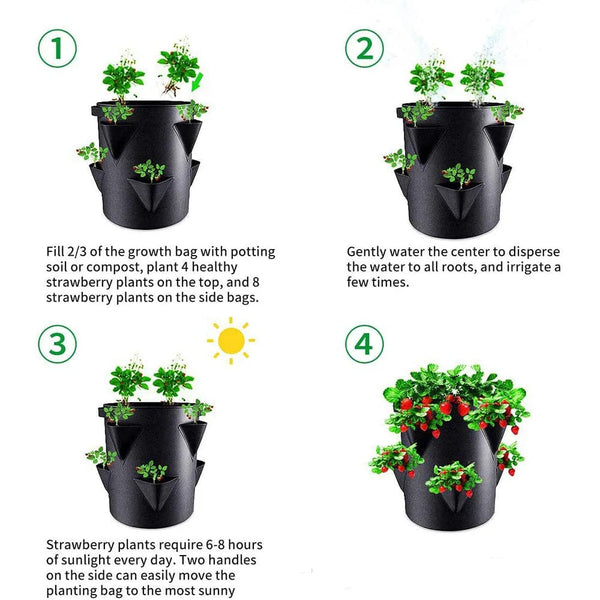 1

Fill 2/3 of the growth bag with potting soil or compost, plant 4 healthy strawberry plants on the top, and 8 strawberry plants on the side bags.

2

Gently water the center to disperse the water to all roots, and irrigate a few times.

3

Strawberry plants require 6-8 hours of sunlight every day. Two handles on the side can easily move the planting bag to the most sunny

4