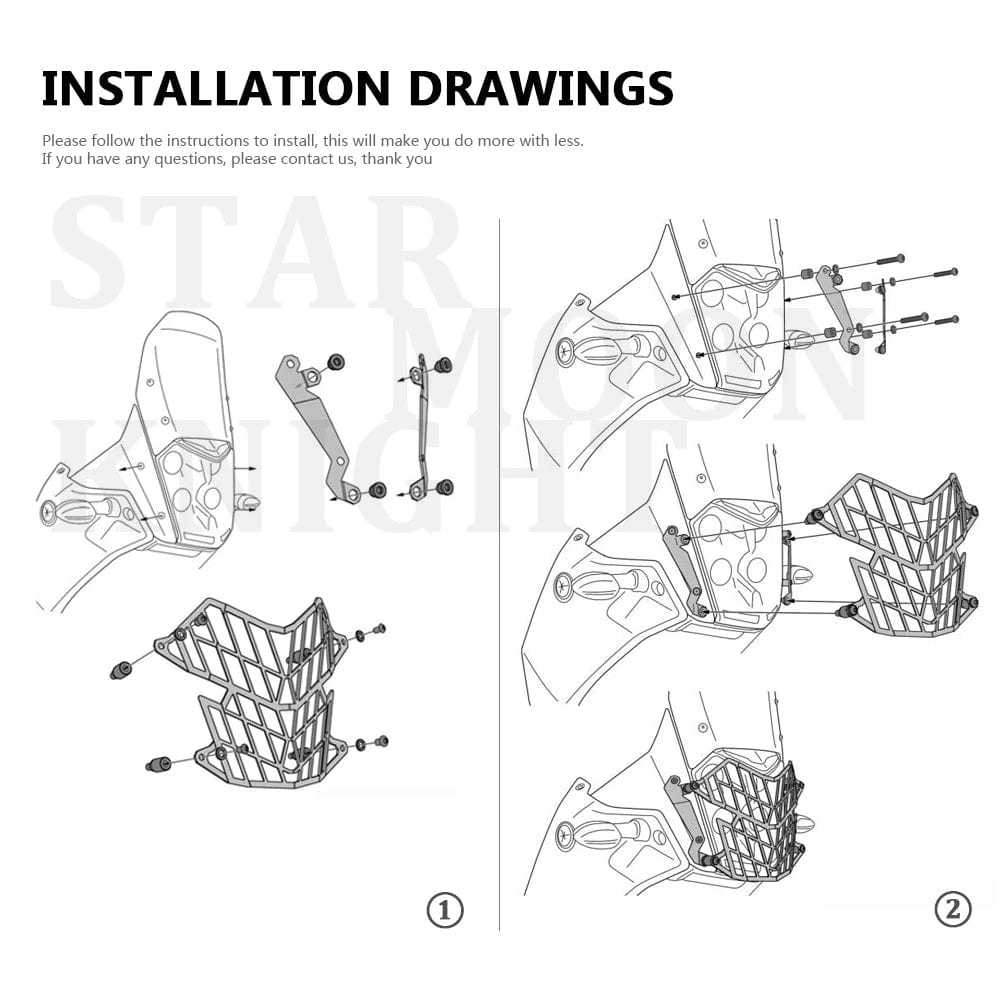 INSTALLATION DRAWINGS

Please follow the instructions to install, this will make you do more with less.
If you have any questions, please contact us, thank you

STAR MOON KNIGHT

①

②