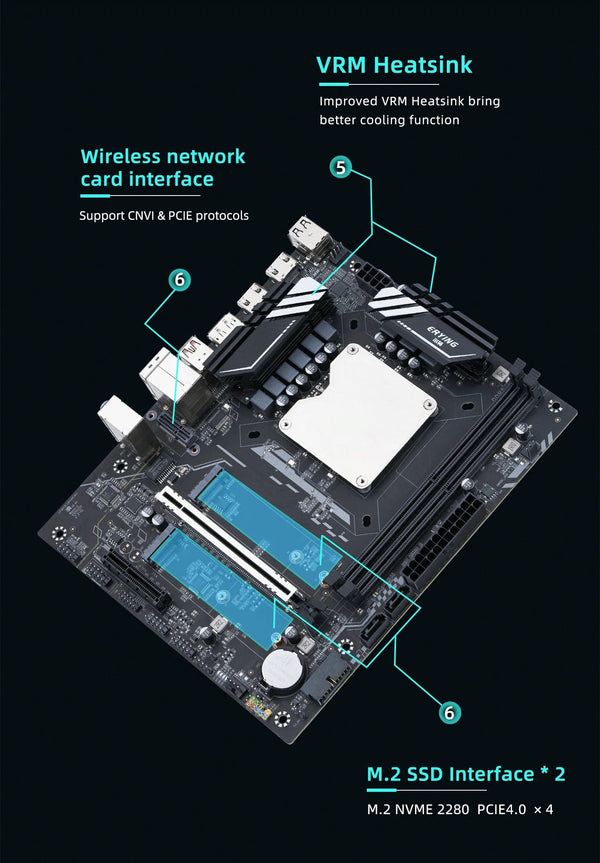 VRM Heatsink

Improved VRM Heatsink bring better cooling function

Wireless network card interface

Support CNVI & PCIE protocols

5

6

ERYING

6

M.2 SSD Interface * 2

M.2 NVME 2280 PCIE4.0 × 4