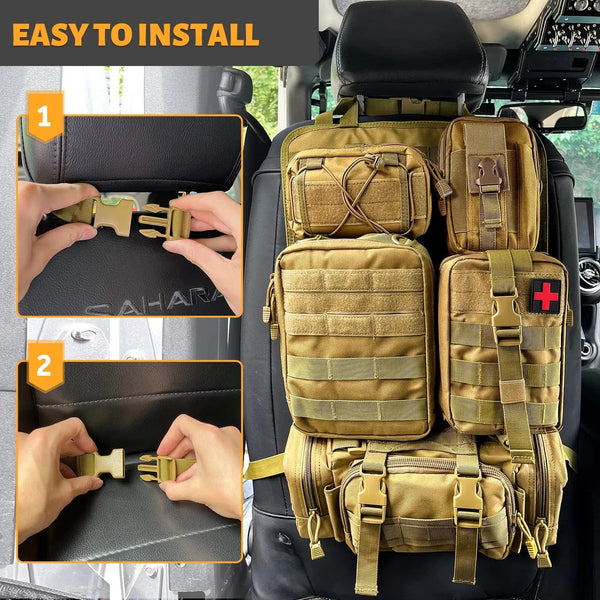 EASY TO INSTALL

1

SAHARA

2