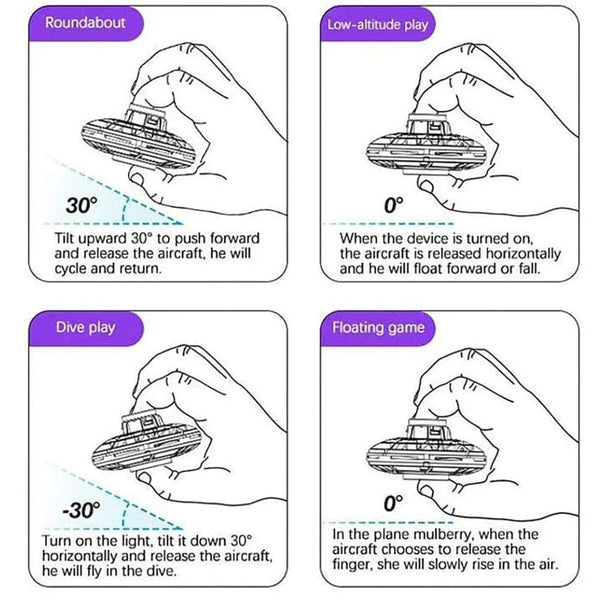 Roundabout

30°

Tilt upward 30° to push forward and release the aircraft, he will cycle and return.

Low-altitude play

0°

When the device is turned on, the aircraft is released horizontally and he will float forward or fall.

Dive play

-30°

Turn on the light, tilt it down 30° horizontally and release the aircraft, he will fly in the dive.

Floating game

0°

In the plane mulberry, when the aircraft chooses to release the finger, she will slowly rise in the air.