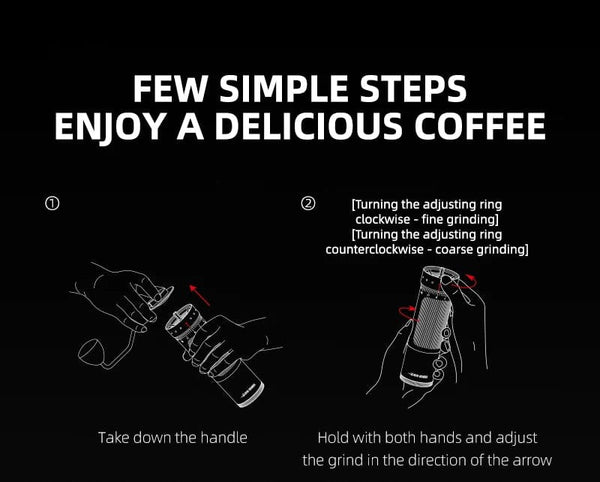 FEW SIMPLE STEPS
ENJOY A DELICIOUS COFFEE

①

Take down the handle

②

[Turning the adjusting ring clockwise - fine grinding]
[Turning the adjusting ring counterclockwise - coarse grinding]

Hold with both hands and adjust the grind in the direction of the arrow