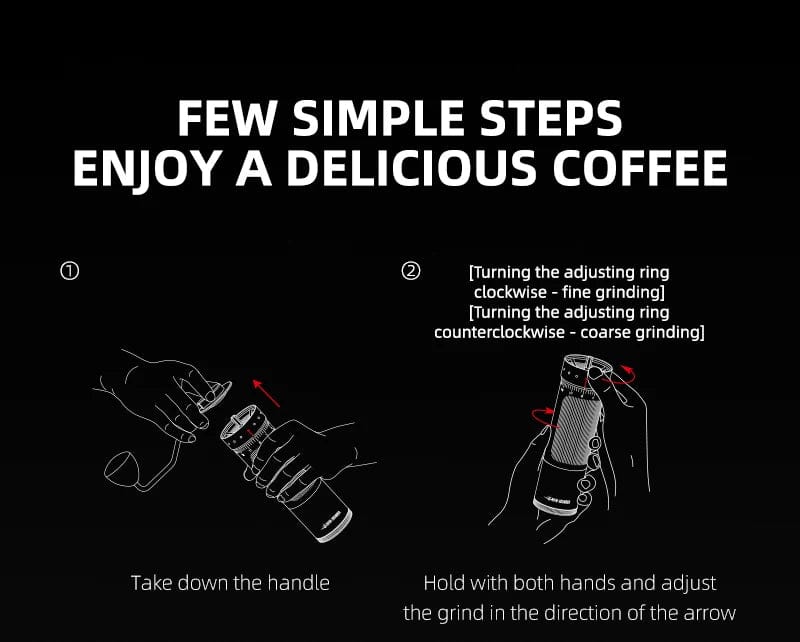 FEW SIMPLE STEPS
ENJOY A DELICIOUS COFFEE

①

Take down the handle

②
[Turning the adjusting ring clockwise - fine grinding]
[Turning the adjusting ring counterclockwise - coarse grinding]

Hold with both hands and adjust the grind in the direction of the arrow