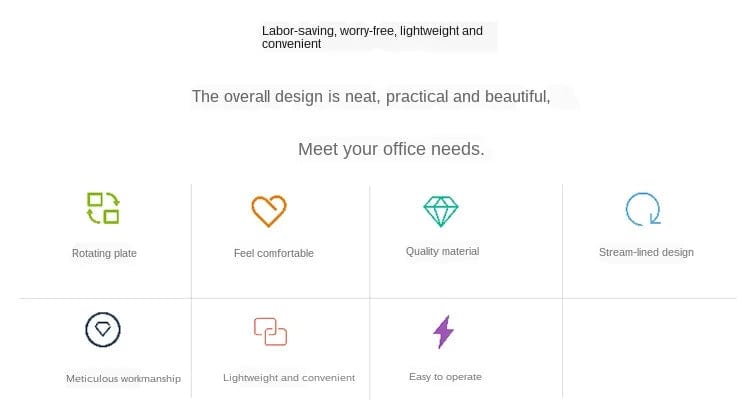 Labor-saving, worry-free, lightweight and convenient

The overall design is neat, practical and beautiful,

Meet your office needs.

Rotating plate

Feel comfortable

Quality material

Stream-lined design

Meticulous workmanship

Lightweight and convenient

Easy to operate