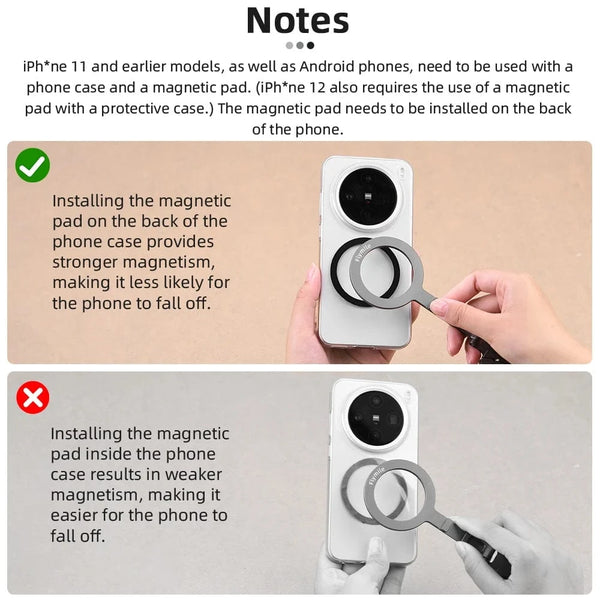 Notes

iPh*ne 11 and earlier models, as well as Android phones, need to be used with a phone case and a magnetic pad. (iPh*ne 12 also requires the use of a magnetic pad with a protective case.) The magnetic pad needs to be installed on the back of the phone.

Installing the magnetic pad on the back of the phone case provides stronger magnetism, making it less likely for the phone to fall off.

flymile

Installing the magnetic pad inside the phone case results in weaker magnetism, making it easier for the phone to fall off.

flymile