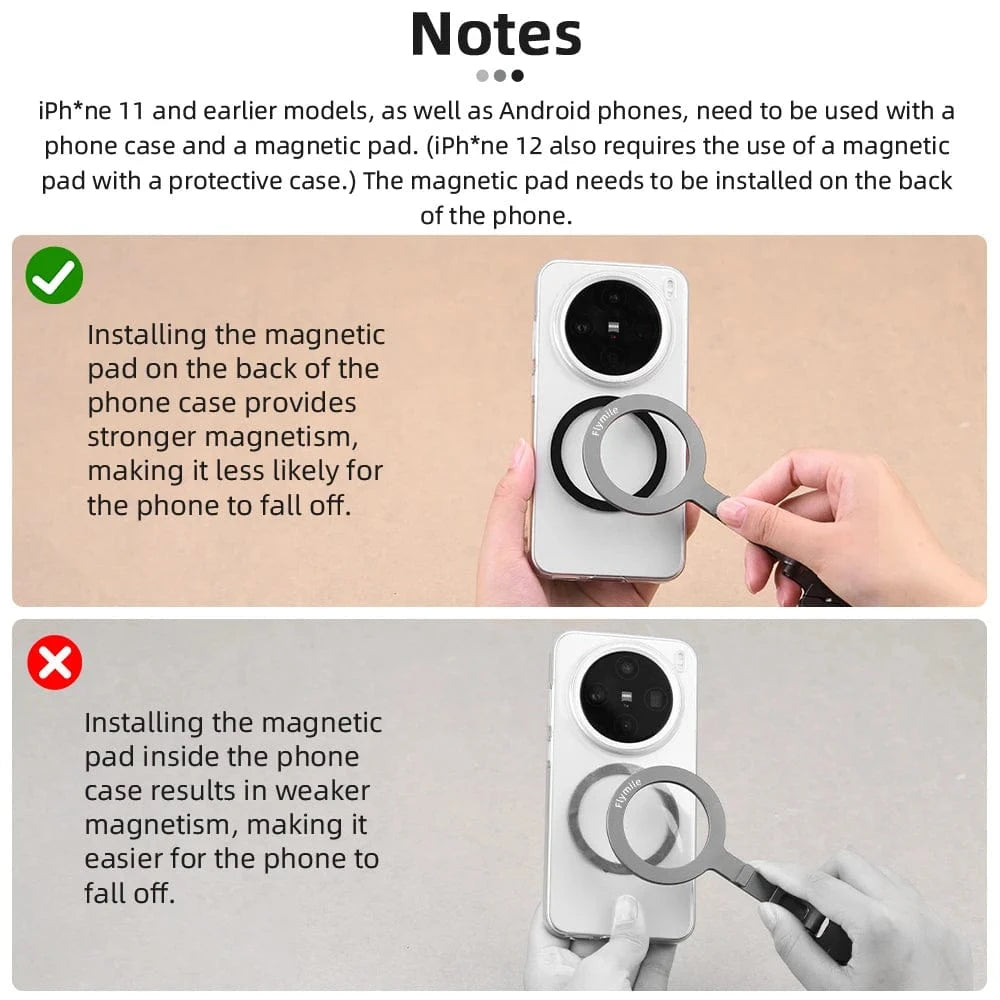 Notes

iPh*ne 11 and earlier models, as well as Android phones, need to be used with a phone case and a magnetic pad. (iPh*ne 12 also requires the use of a magnetic pad with a protective case.) The magnetic pad needs to be installed on the back of the phone.

Installing the magnetic pad on the back of the phone case provides stronger magnetism, making it less likely for the phone to fall off.

Flymile

Installing the magnetic pad inside the phone case results in weaker magnetism, making it easier for the phone to fall off.

Flymile