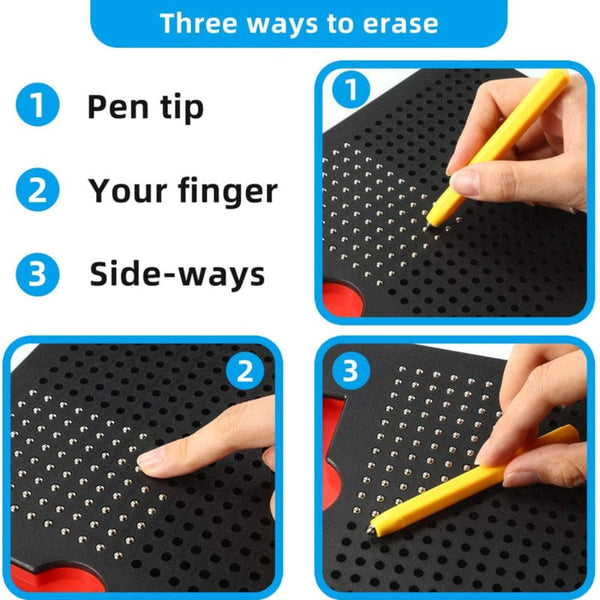 Three ways to erase

1 Pen tip

2 Your finger

3 Side-ways

1

2

3