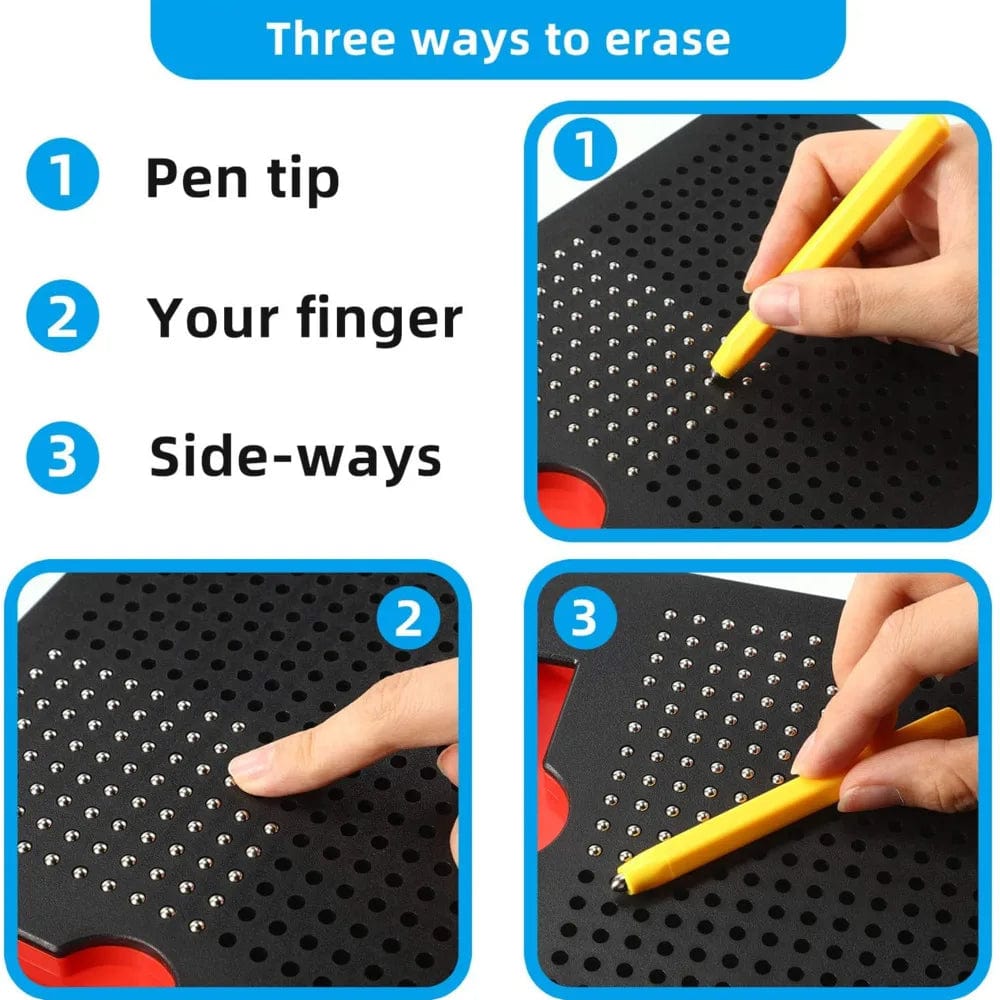 Three ways to erase

1 Pen tip

2 Your finger

3 Side-ways

1

2

3