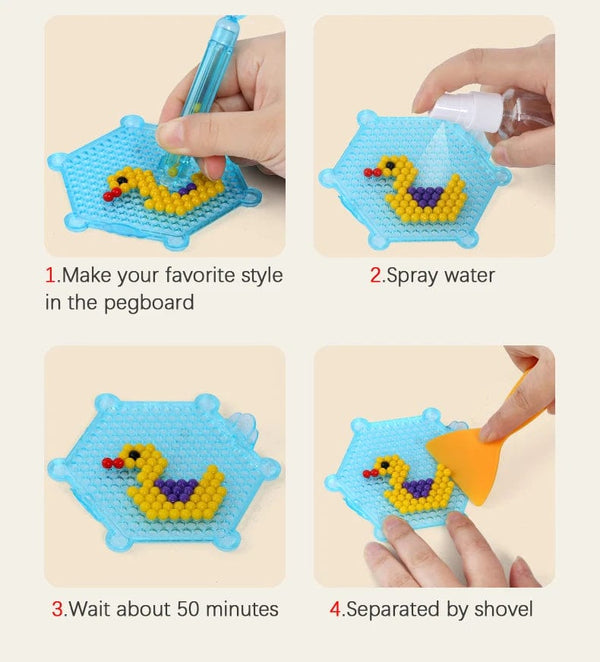 1.Make your favorite style in the pegboard

2.Spray water

3.Wait about 50 minutes

4.Separated by shovel