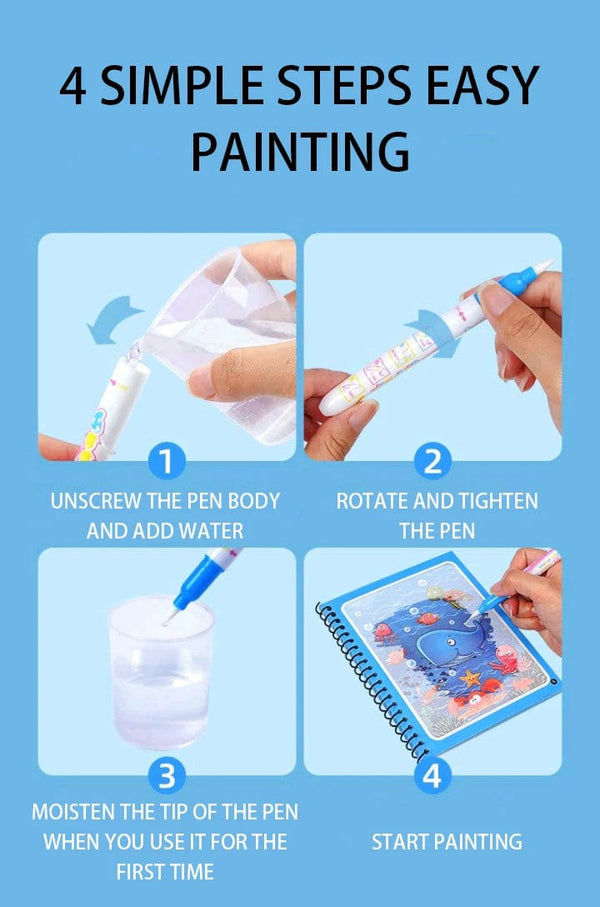 4 SIMPLE STEPS EASY PAINTING

1

UNSCREW THE PEN BODY AND ADD WATER

2

ROTATE AND TIGHTEN THE PEN

3

MOISTEN THE TIP OF THE PEN WHEN YOU USE IT FOR THE FIRST TIME

4

START PAINTING