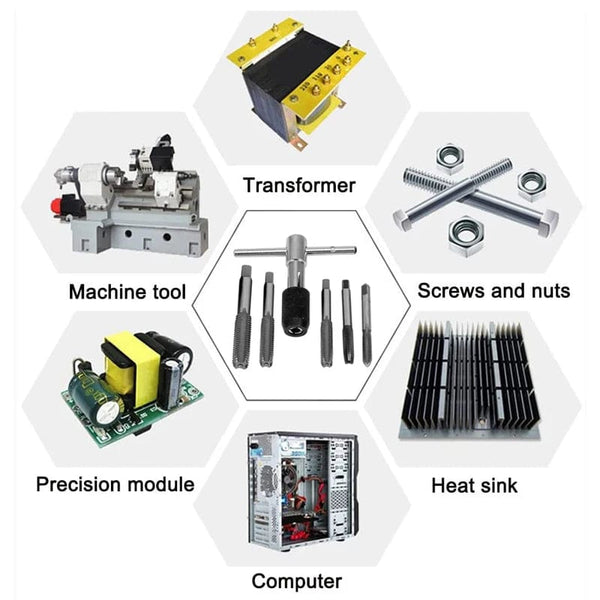 Transformer

Machine tool

Screws and nuts

Precision module

Heat sink

Computer