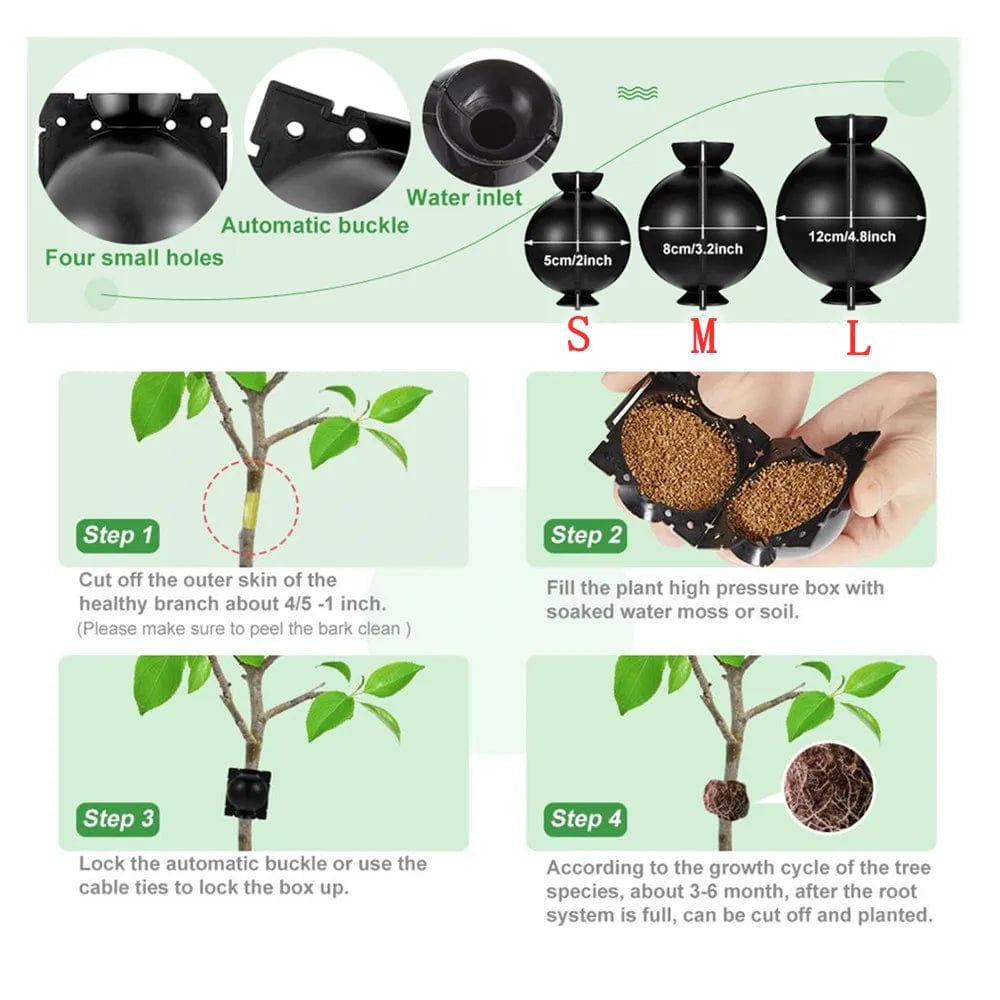 Four small holes
Automatic buckle
Water inlet
5cm/2inch
8cm/3.2inch
12cm/4.8inch
S
M
L

Step 1
Cut off the outer skin of the healthy branch about 4/5 -1 inch.
(Please make sure to peel the bark clean )

Step 2
Fill the plant high pressure box with soaked water moss or soil.

Step 3
Lock the automatic buckle or use the cable ties to lock the box up.

Step 4
According to the growth cycle of the tree species, about 3-6 month, after the root system is full, can be cut off and planted.