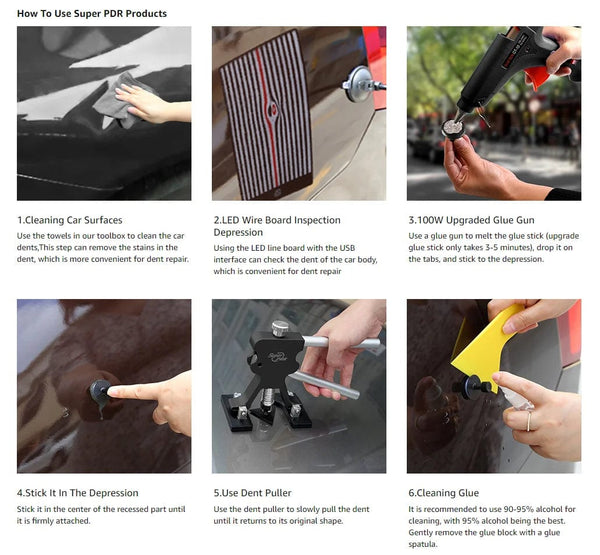 How To Use Super PDR Products

1.Cleaning Car Surfaces

Use the towels in our toolbox to clean the car dents,This step can remove the stains in the dent, which is more convenient for dent repair.

2.LED Wire Board Inspection Depression

Using the LED line board with the USB interface can check the dent of the car body, which is convenient for dent repair

3.100W Upgraded Glue Gun

Use a glue gun to melt the glue stick (upgrade glue stick only takes 3-5 minutes), drop it on the tabs, and stick to the depression.

4.Stick It In The Depression

Stick it in the center of the recessed part until it is firmly attached.

5.Use Dent Puller

Use the dent puller to slowly pull the dent until it returns to its original shape.

6.Cleaning Glue

It is recommended to use 90-95% alcohol for cleaning, with 95% alcohol being the best. Gently remove the glue block with a glue spatula.