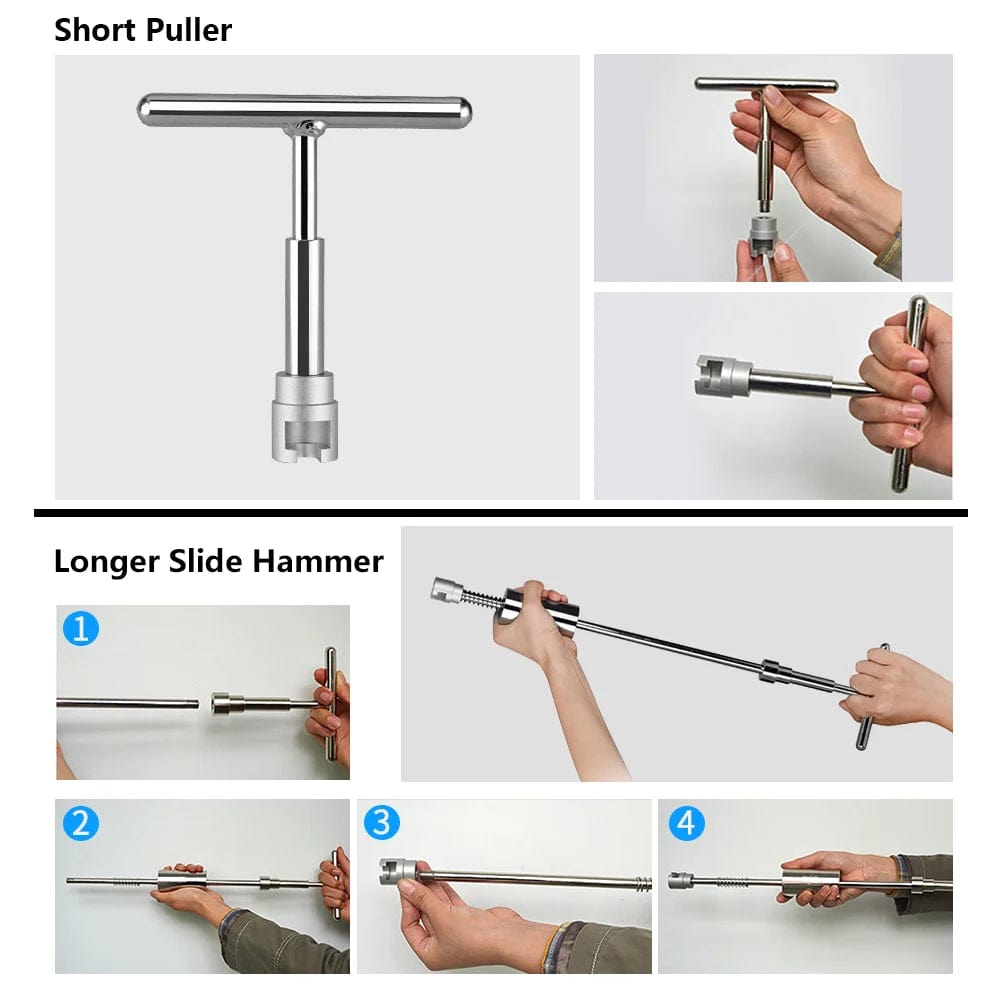 Short Puller

Longer Slide Hammer

1

2

3

4