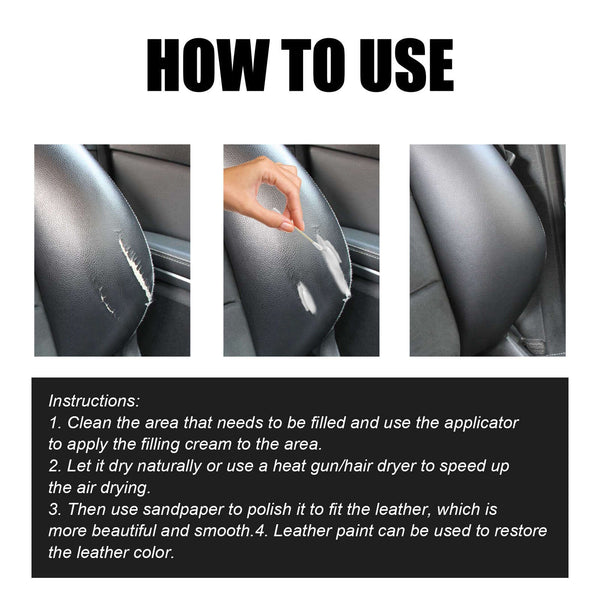 HOW TO USE

Instructions:
1. Clean the area that needs to be filled and use the applicator to apply the filling cream to the area.
2. Let it dry naturally or use a heat gun/hair dryer to speed up the air drying.
3. Then use sandpaper to polish it to fit the leather, which is more beautiful and smooth.4. Leather paint can be used to restore the leather color.