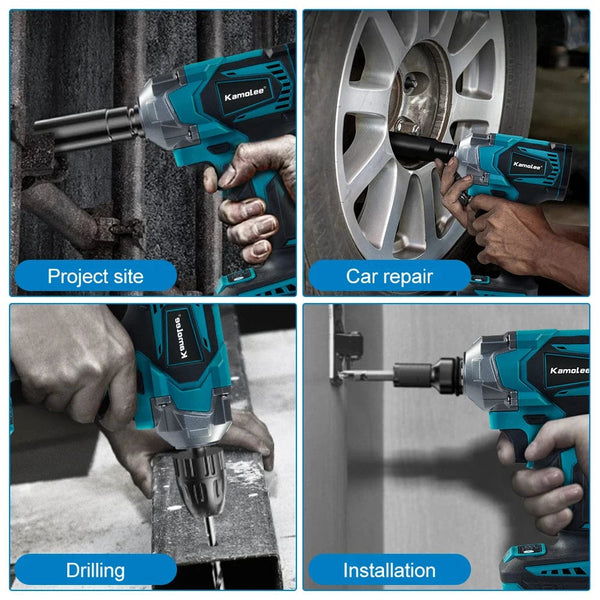 Kamolee
Project site

Kamolee
Car repair

Kamolee
Drilling

Kamolee
Installation