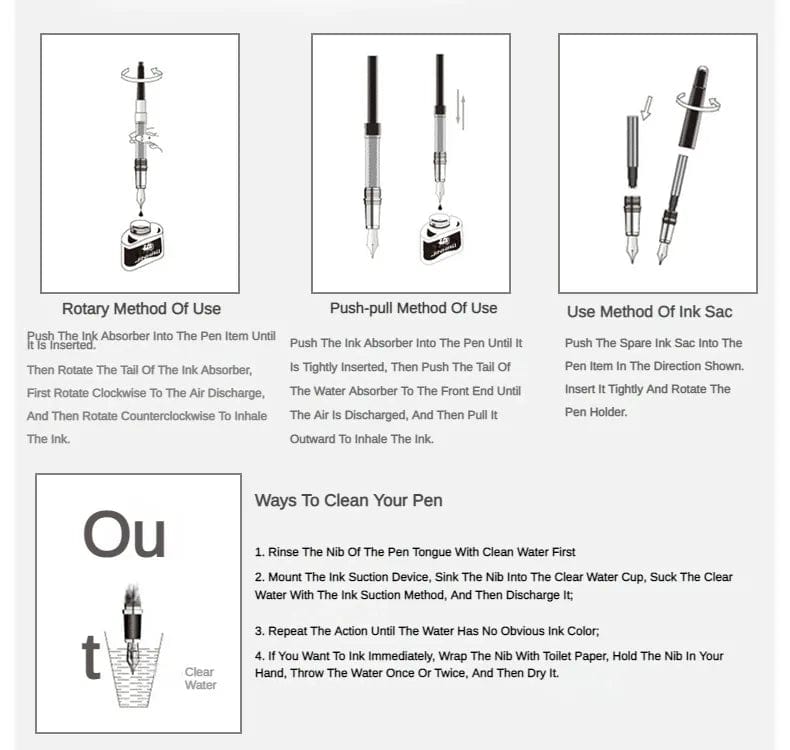 Rotary Method Of Use

Push The Ink Absorber Into The Pen Item Until It Is Inserted.

Then Rotate The Tail Of The Ink Absorber, First Rotate Clockwise To The Air Discharge, And Then Rotate Counterclockwise To Inhale The Ink.

Push-pull Method Of Use

Push The Ink Absorber Into The Pen Until It Is Tightly Inserted, Then Push The Tail Of The Water Absorber To The Front End Until The Air Is Discharged, And Then Pull It Outward To Inhale The Ink.

Use Method Of Ink Sac

Push The Spare Ink Sac Into The Pen Item In The Direction Shown. Insert It Tightly And Rotate The Pen Holder.

Ou

t

Clear Water

Ways To Clean Your Pen

1. Rinse The Nib Of The Pen Tongue With Clean Water First

2. Mount The Ink Suction Device, Sink The Nib Into The Clear Water Cup, Suck The Clear Water With The Ink Suction Method, And Then Discharge It;

3. Repeat The Action Until The Water Has No Obvious Ink Color;

4. If You Want To Ink Immediately, Wrap The Nib With Toilet Paper, Hold The Nib In Your Hand, Throw The Water Once Or Twice, And Then Dry It.