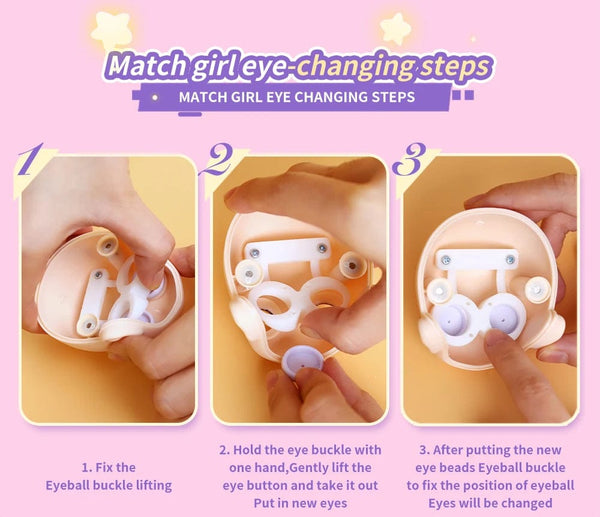 Match girl eye-changing steps

MATCH GIRL EYE CHANGING STEPS

1

2

3

1. Fix the Eyeball buckle lifting

2. Hold the eye buckle with one hand,Gently lift the eye button and take it out Put in new eyes

3. After putting the new eye beads Eyeball buckle to fix the position of eyeball Eyes will be changed