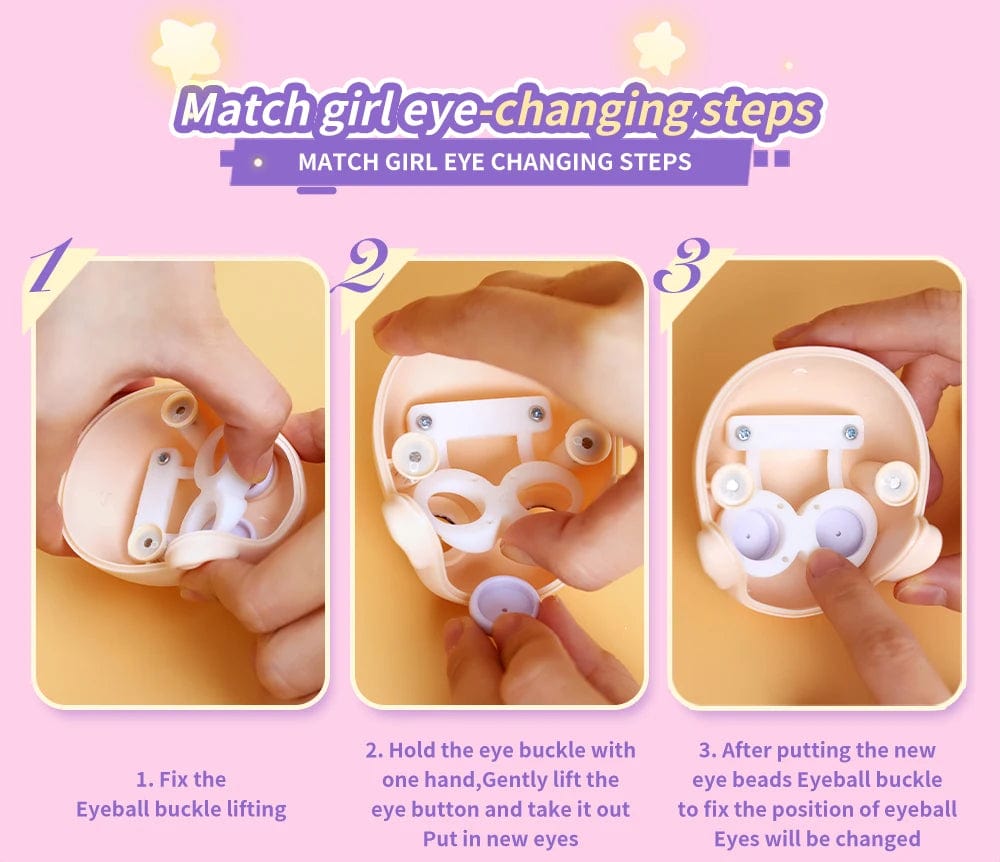 Match girl eye-changing steps

MATCH GIRL EYE CHANGING STEPS

1

2

3

1. Fix the Eyeball buckle lifting

2. Hold the eye buckle with one hand,Gently lift the eye button and take it out Put in new eyes

3. After putting the new eye beads Eyeball buckle to fix the position of eyeball Eyes will be changed