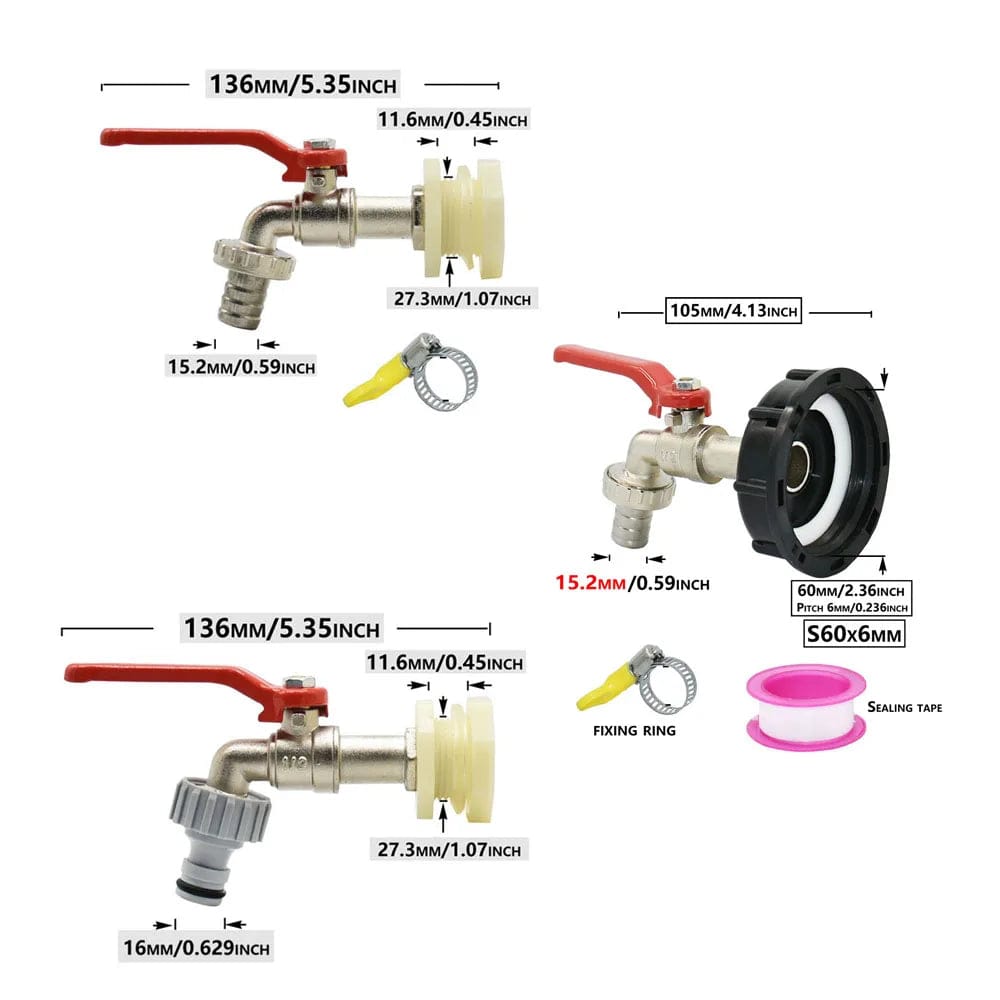 136MM/5.35INCH

11.6MM/0.45INCH

27.3MM/1.07INCH

15.2MM/0.59INCH

105MM/4.13INCH

15.2MM/0.59INCH

60MM/2.36INCH
PITCH 6MM/0.236INCH

S60X6MM

136MM/5.35INCH

11.6MM/0.45INCH

27.3MM/1.07INCH

16MM/0.629INCH

FIXING RING

SEALING TAPE