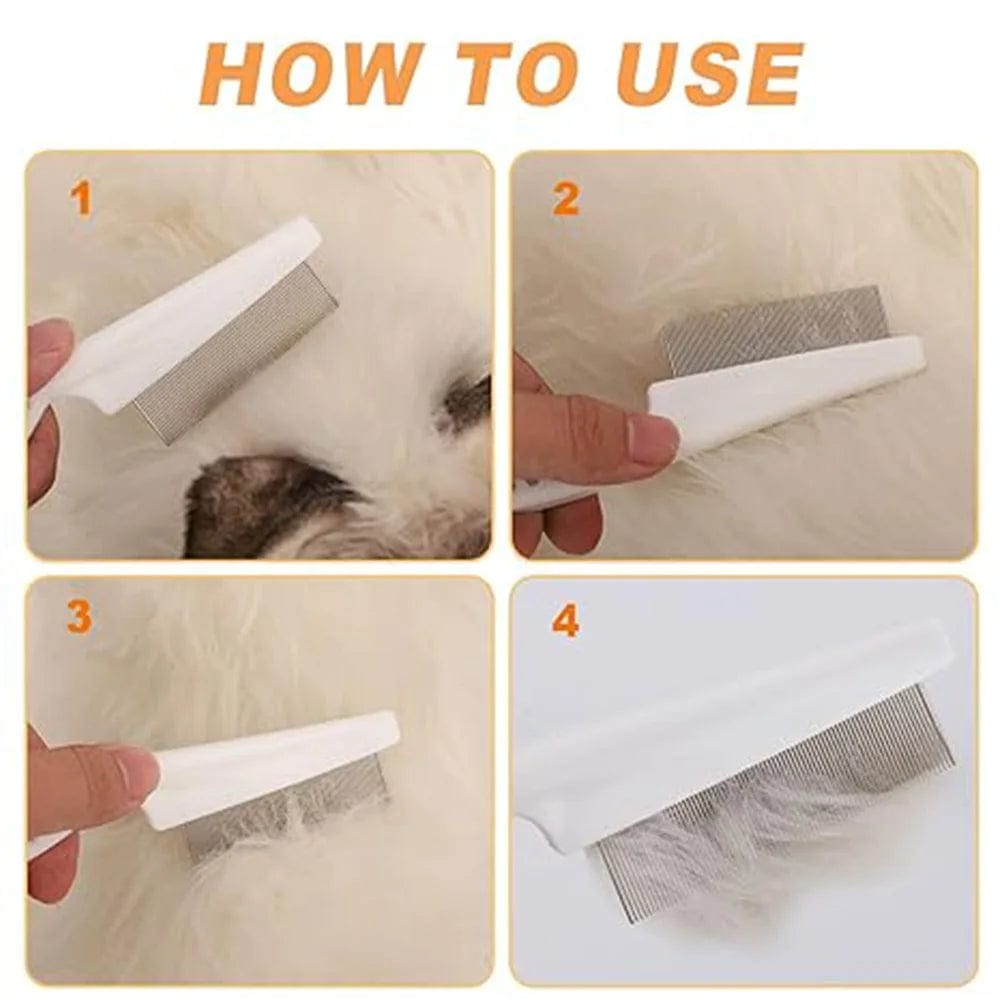 HOW TO USE

1

2

3

4