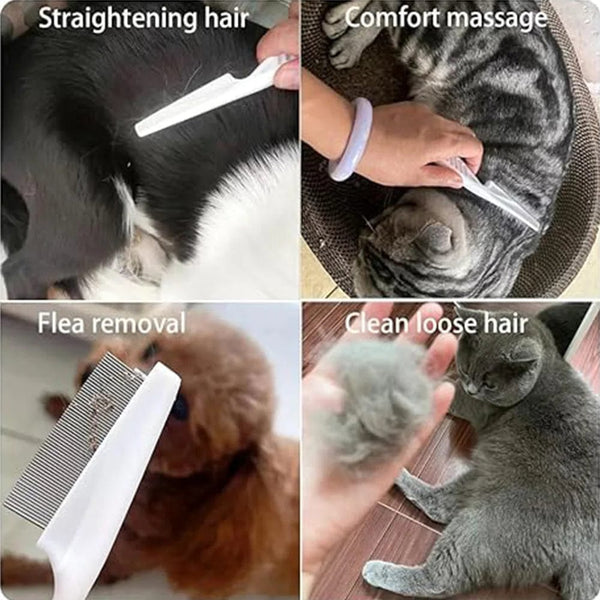 Straightening hair

Comfort massage

Flea removal

Clean loose hair