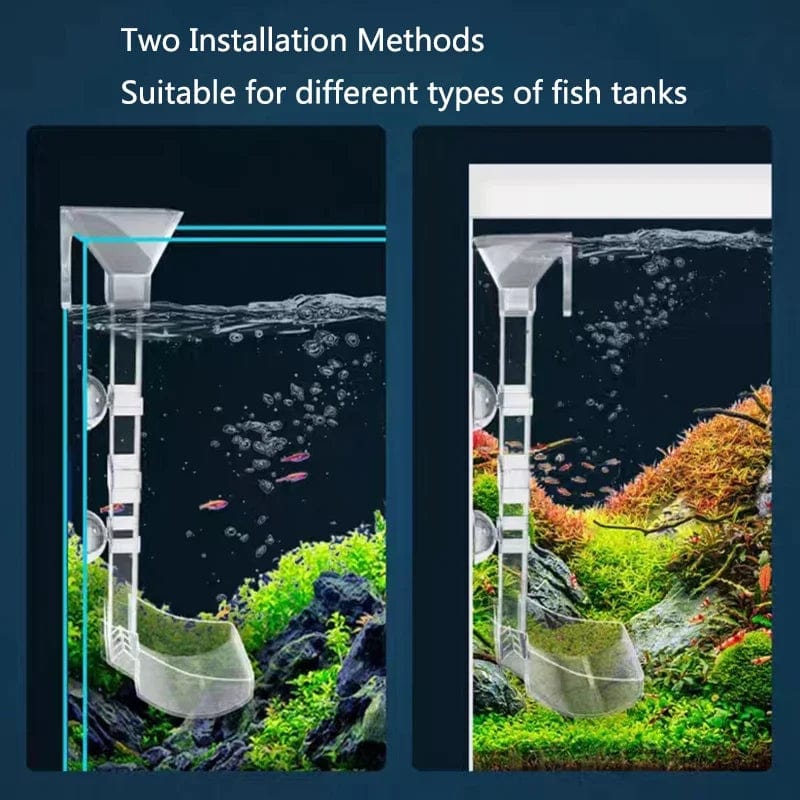 Two Installation Methods
Suitable for different types of fish tanks