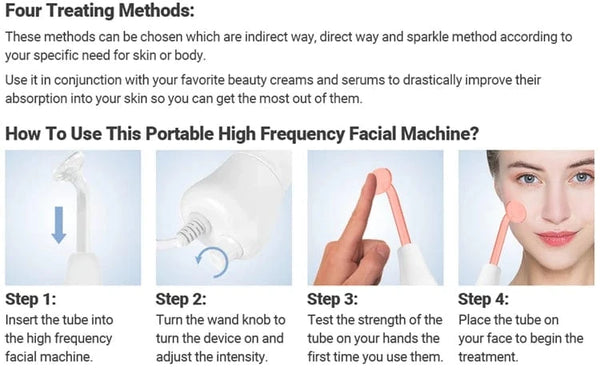 Four Treating Methods:

These methods can be chosen which are indirect way, direct way and sparkle method according to your specific need for skin or body.

Use it in conjunction with your favorite beauty creams and serums to drastically improve their absorption into your skin so you can get the most out of them.

How To Use This Portable High Frequency Facial Machine?

Step 1:
Insert the tube into the high frequency facial machine.

Step 2:
Turn the wand knob to turn the device on and adjust the intensity.

Step 3:
Test the strength of the tube on your hands the first time you use them.

Step 4:
Place the tube on your face to begin the treatment.