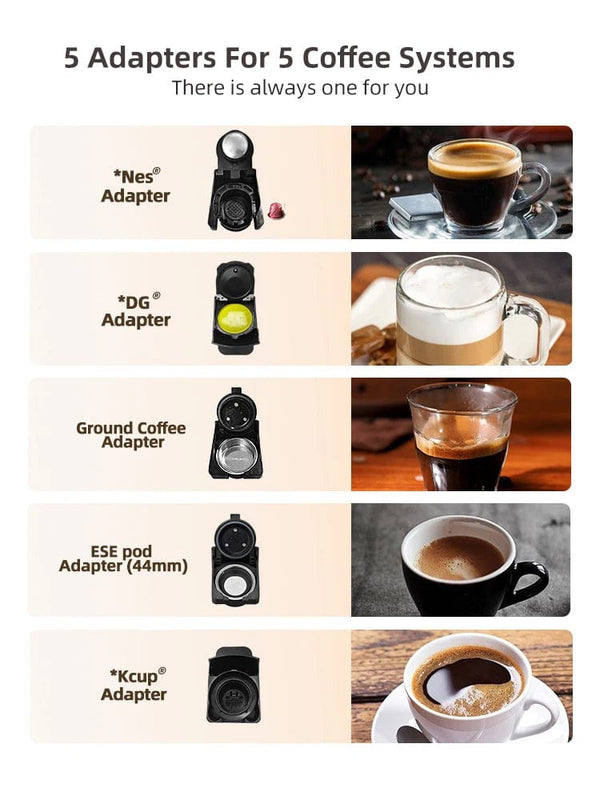 5 Adapters For 5 Coffee Systems
There is always one for you

*Nes® Adapter

*DG® Adapter

Ground Coffee Adapter

ESE pod Adapter (44mm)

*Kcup® Adapter